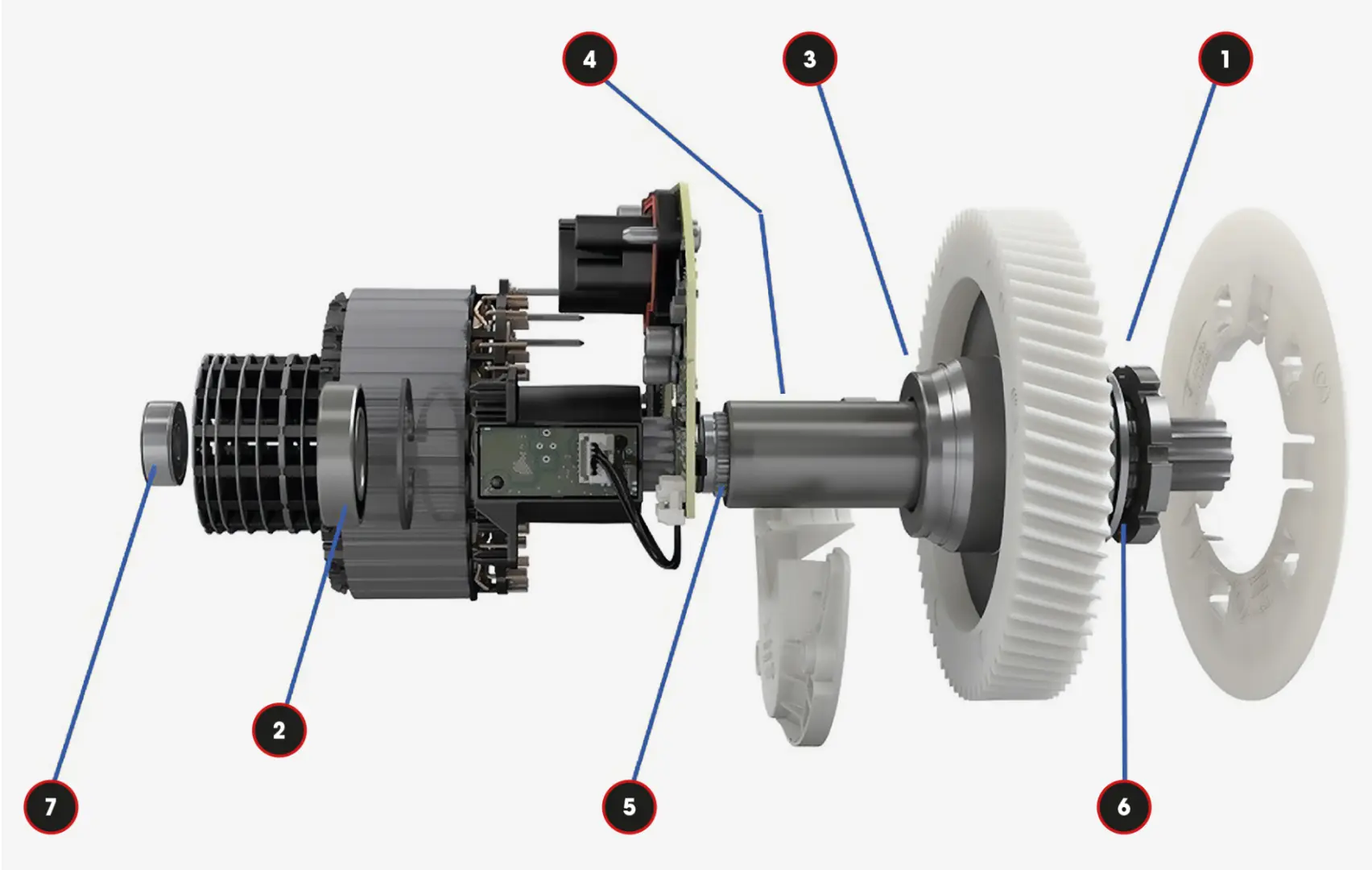 4
3
1
2
7
5
6