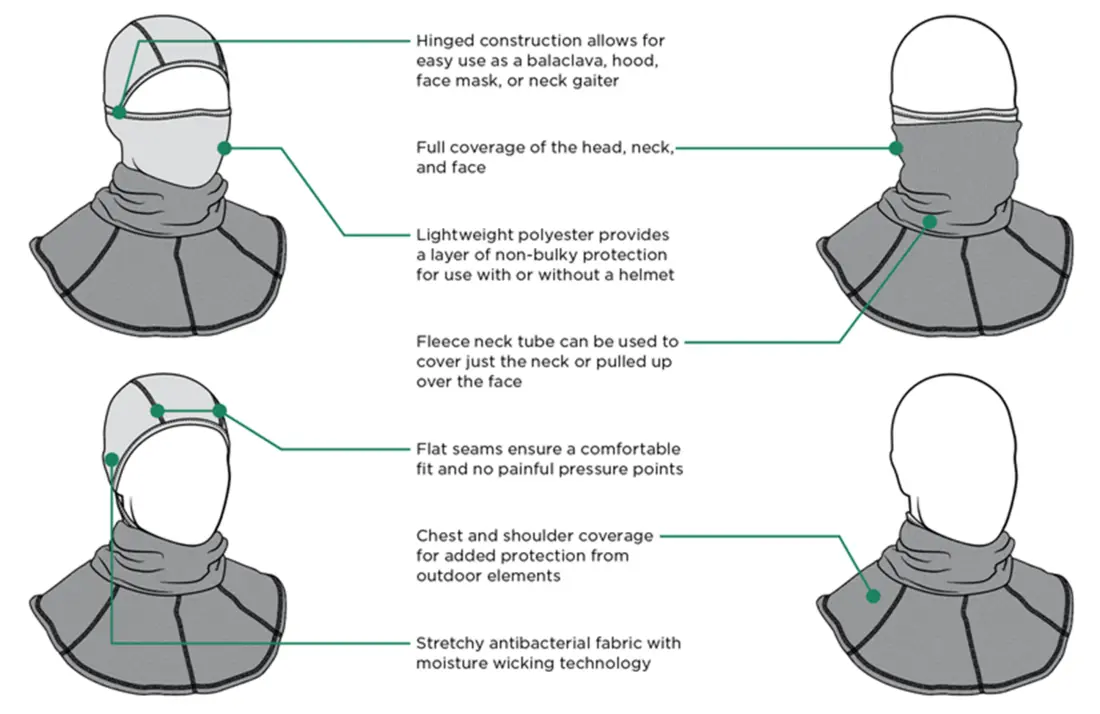 Hinged construction allows for easy use as a balaclava, hood, face mask, or neck gaiter

Full coverage of the head, neck, and face

Lightweight polyester provides a layer of non-bulky protection for use with or without a helmet

Fleece neck tube can be used to cover just the neck or pulled up over the face

Flat seams ensure a comfortable fit and no painful pressure points

Chest and shoulder coverage for added protection from outdoor elements

Stretchy antibacterial fabric with moisture wicking technology